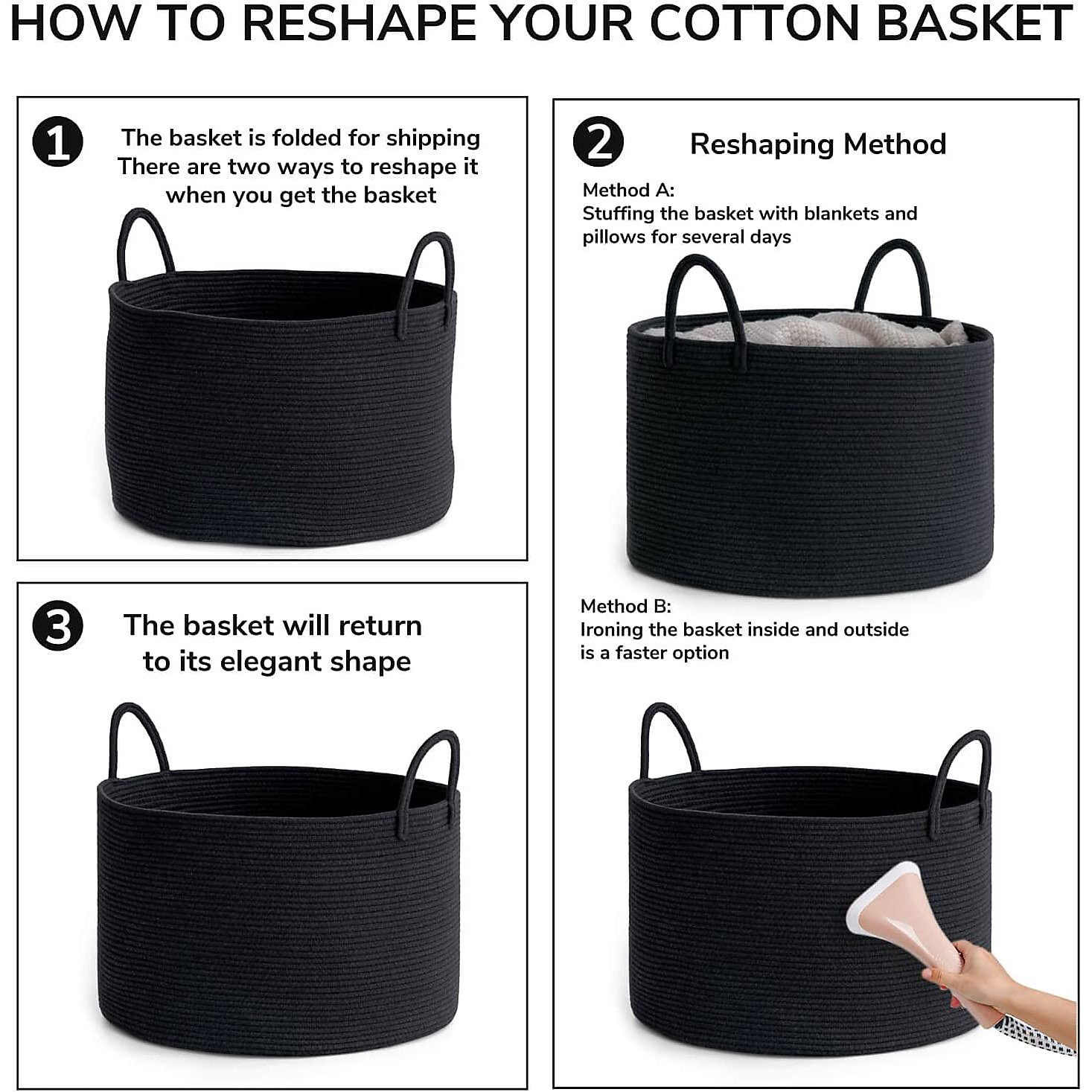 HOW TO RESHAPE YOUR COTTON BASKET

1 The basket is folded for shipping There are two ways to reshape it when you get the basket

2 Reshaping Method

Method A:
Stuffing the basket with blankets and pillows for several days

Method B:
Ironing the basket inside and outside is a faster option

3 The basket will return to its elegant shape