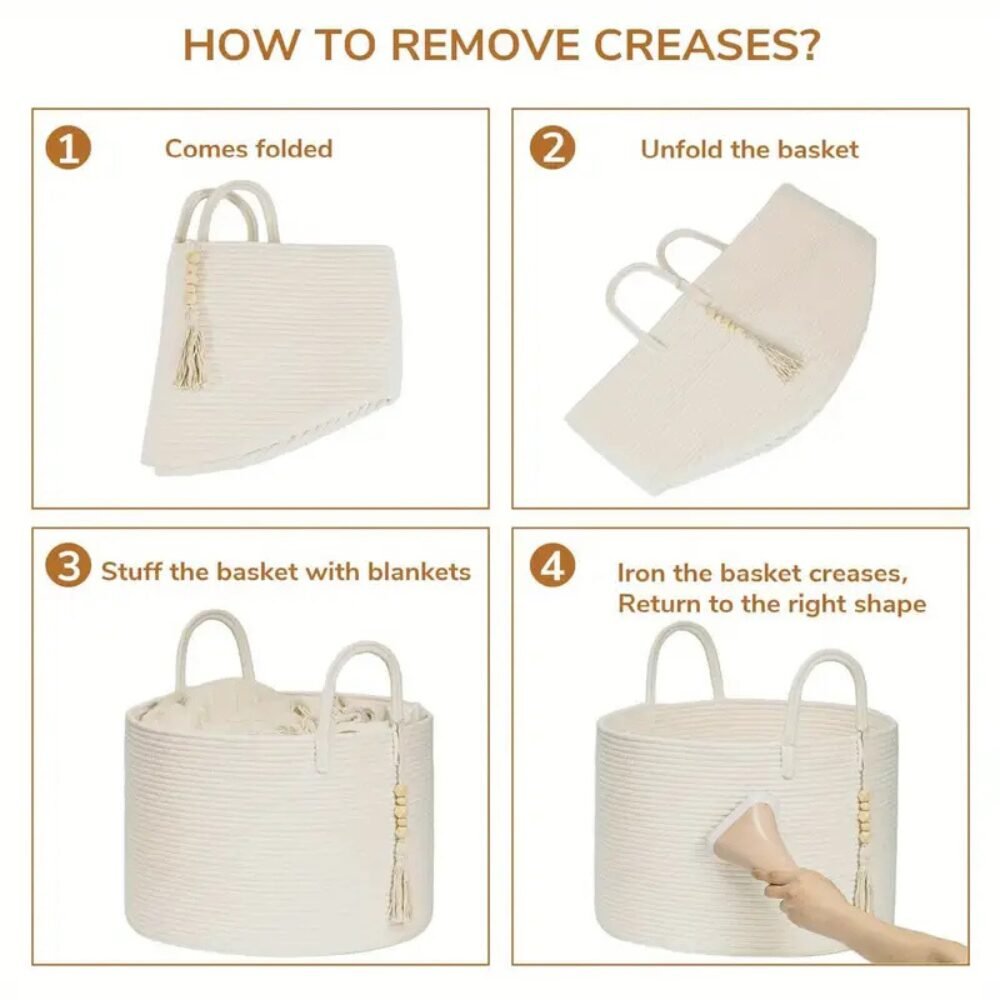 HOW TO REMOVE CREASES?

1 Comes folded

2 Unfold the basket

3 Stuff the basket with blankets

4 Iron the basket creases, Return to the right shape